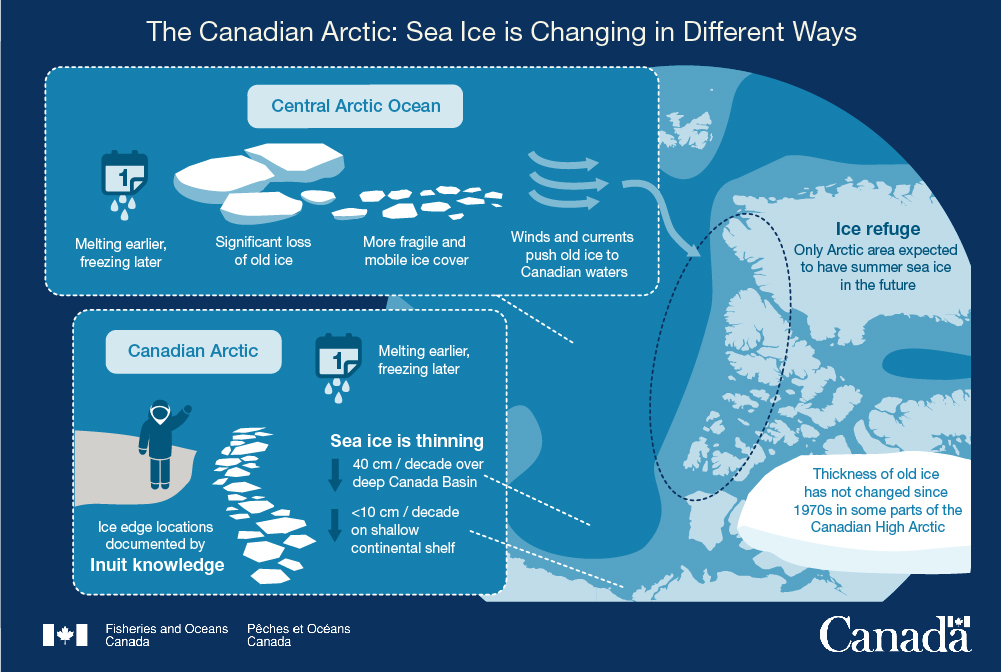 The Canadian Arctic: Sea Ice is Changing in Different Ways

Central Arctic Ocean

1

Melting earlier, freezing later

Significant loss of old ice

More fragile and mobile ice cover

Winds and currents push old ice to Canadian waters

Ice refuge
Only Arctic area expected to have summer sea ice in the future

Canadian Arctic

1

Melting earlier, freezing later

Sea ice is thinning

40 cm / decade over deep Canada Basin

<10 cm / decade on shallow continental shelf

Ice edge locations documented by
Inuit knowledge

Thickness of old ice has not changed since 1970s in some parts of the Canadian High Arctic

Fisheries and Oceans Canada
Pêches et Océans Canada

Canada