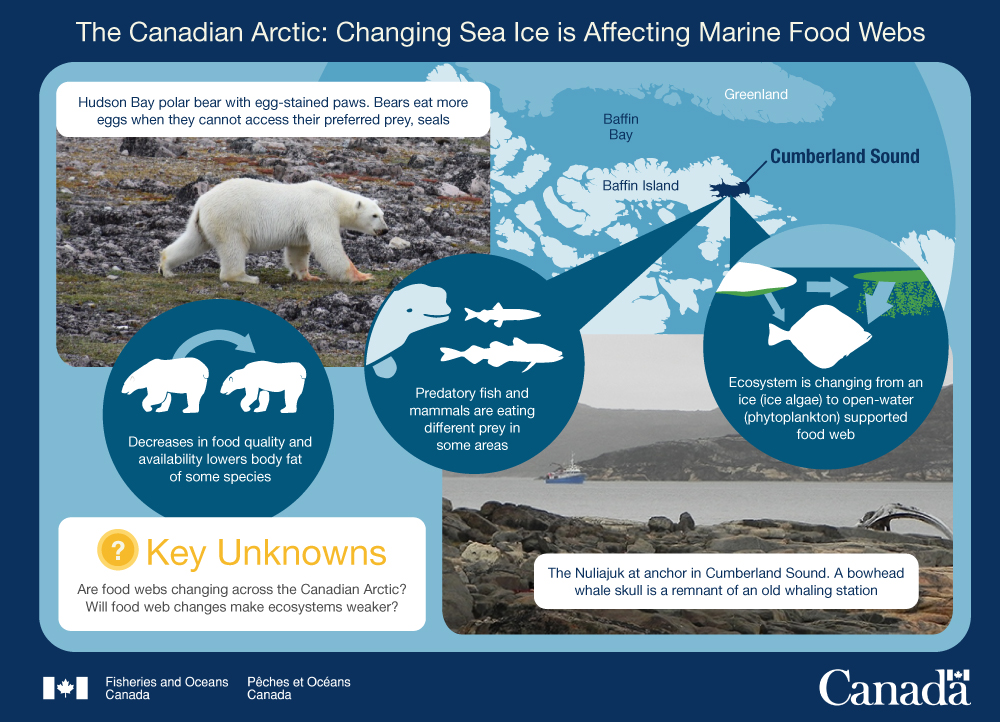 The Canadian Arctic: Changing Sea Ice is Affecting Marine Food Webs

Hudson Bay polar bear with egg-stained paws. Bears eat more eggs when they cannot access their preferred prey, seals

Greenland

Baffin Bay

Baffin Island

Cumberland Sound

Decreases in food quality and availability lowers body fat of some species

Predatory fish and mammals are eating different prey in some areas

Ecosystem is changing from an ice (ice algae) to open-water (phytoplankton) supported food web

? Key Unknowns

Are food webs changing across the Canadian Arctic? Will food web changes make ecosystems weaker?

The Nuliajuk at anchor in Cumberland Sound. A bowhead whale skull is a remnant of an old whaling station

Fisheries and Oceans Canada

Pêches et Océans Canada

Canada